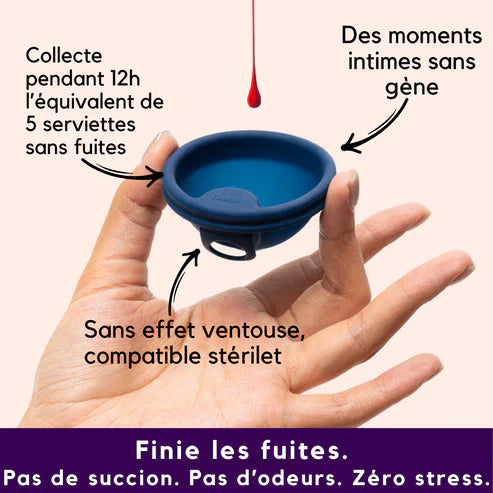 Collecte pendant 12h l'équivalent de 5 serviettes sans fuites

Des moments intimes sans gène

Sans effet ventouse, compatible stérilet

Finie les fuites.
Pas de succion. Pas d'odeurs. Zéro stress.